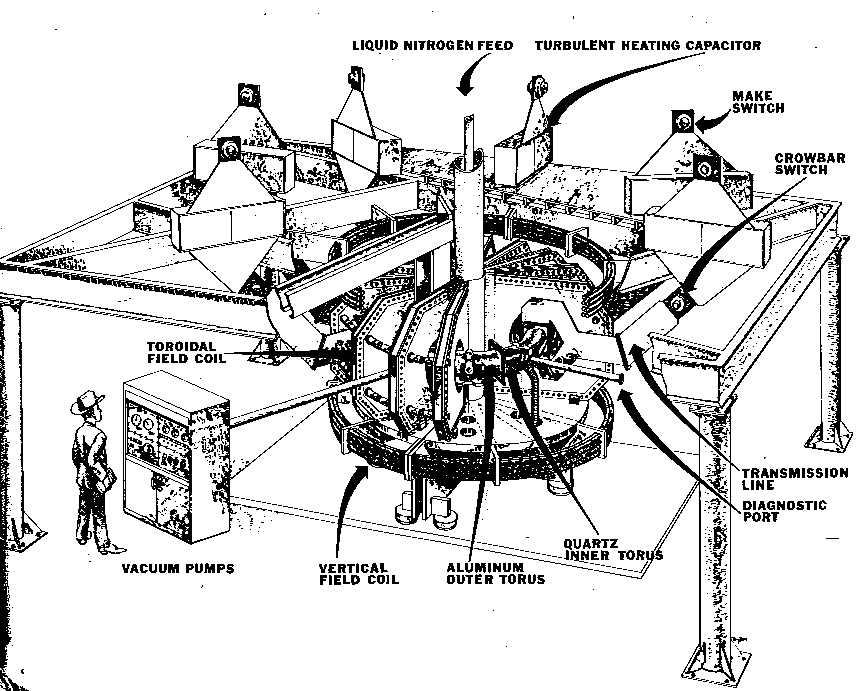 LIQUID NITROGEN FEED
TURBULENT HEATING CAPACITOR
MAKE SWITCH
CROWBAR SWITCH
TOROIDAL FIELD COIL
TRANSMISSION LINE
DIAGNOSTIC PORT
QUARTZ INNER TORUS
VACUUM PUMPS
VERTICAL FIELD COIL
ALUMINUM OUTER TORUS